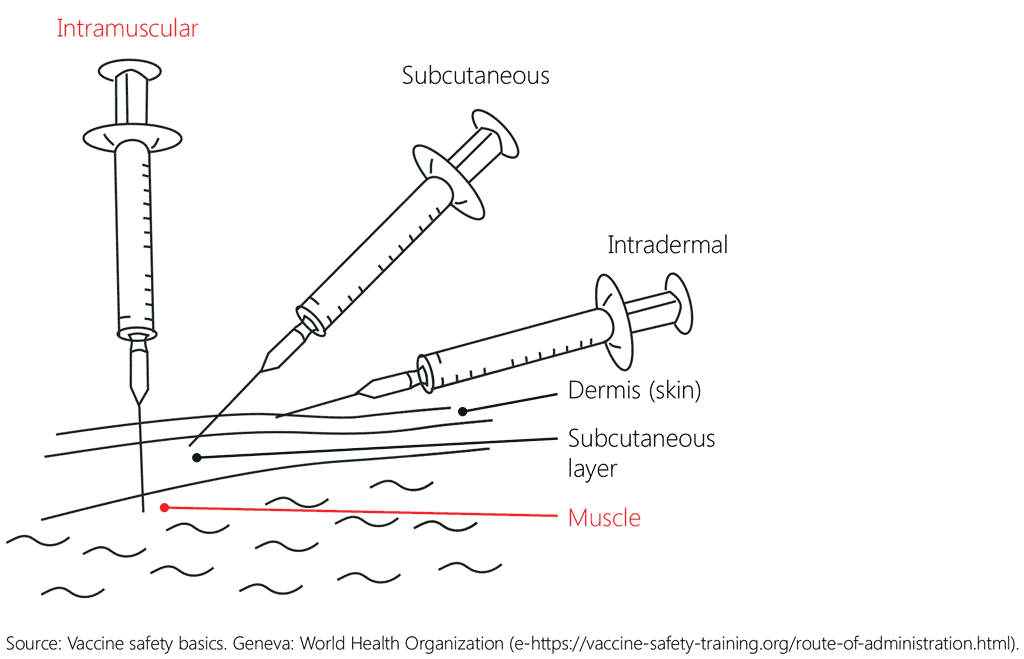 Intramuscular

Subcutaneous

Intradermal

Dermis (skin)

Subcutaneous layer

Muscle

Source: Vaccine safety basics. Geneva: World Health Organization (e-https://vaccine-safety-training.org/route-of-administration.html).